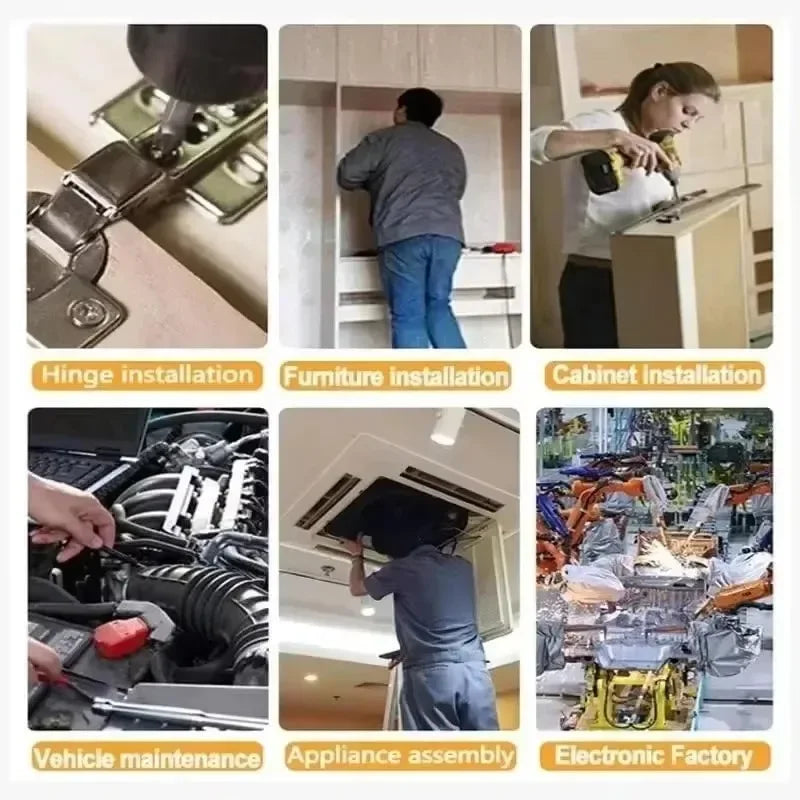 Hinge installation

Furniture installation

Cabinet installation

Vehicle maintenance

Appliance assembly

Electronic Factory