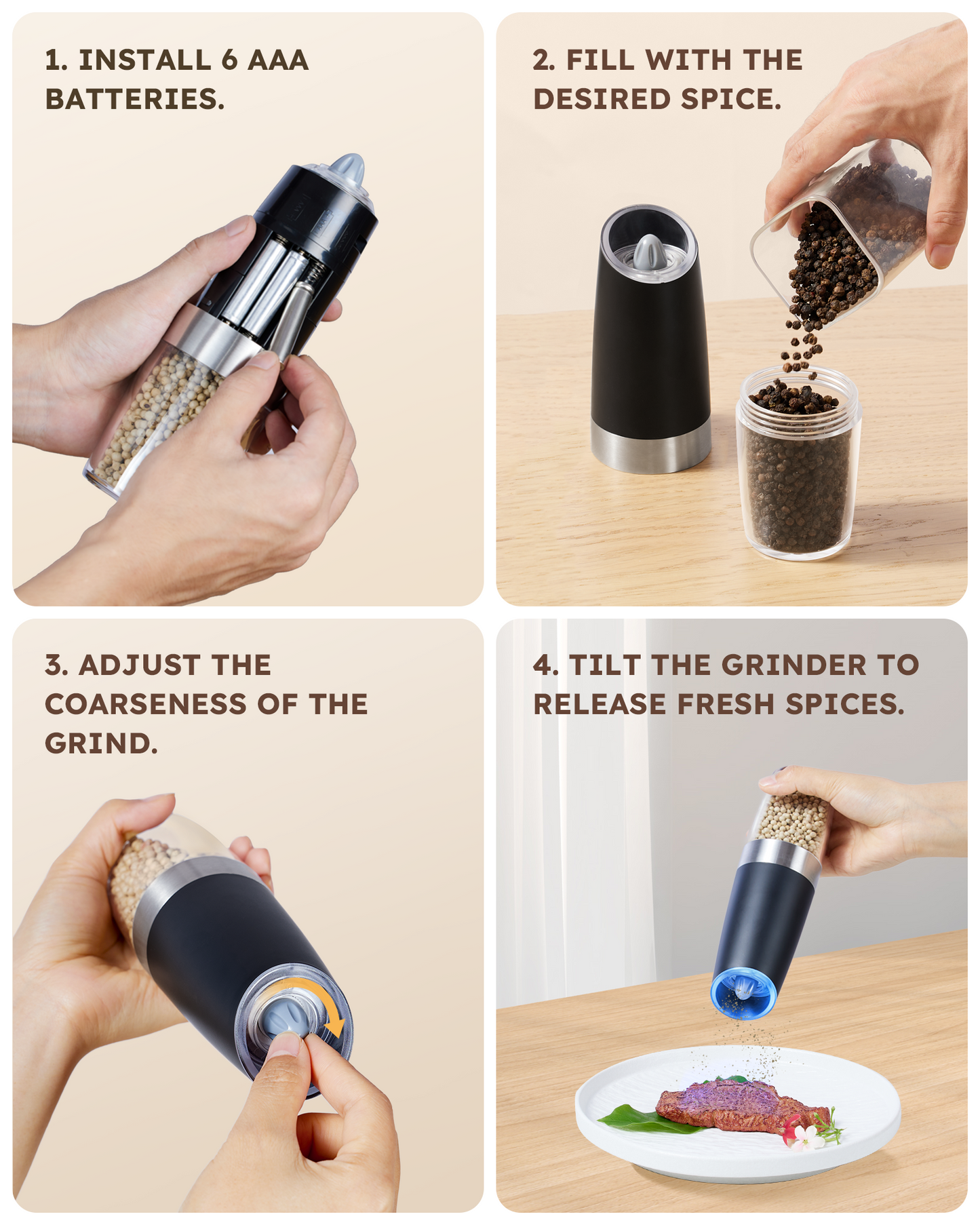 1. INSTALL 6 AAA BATTERIES.

2. FILL WITH THE DESIRED SPICE.

3. ADJUST THE COARSENESS OF THE GRIND.

4. TILT THE GRINDER TO RELEASE FRESH SPICES.